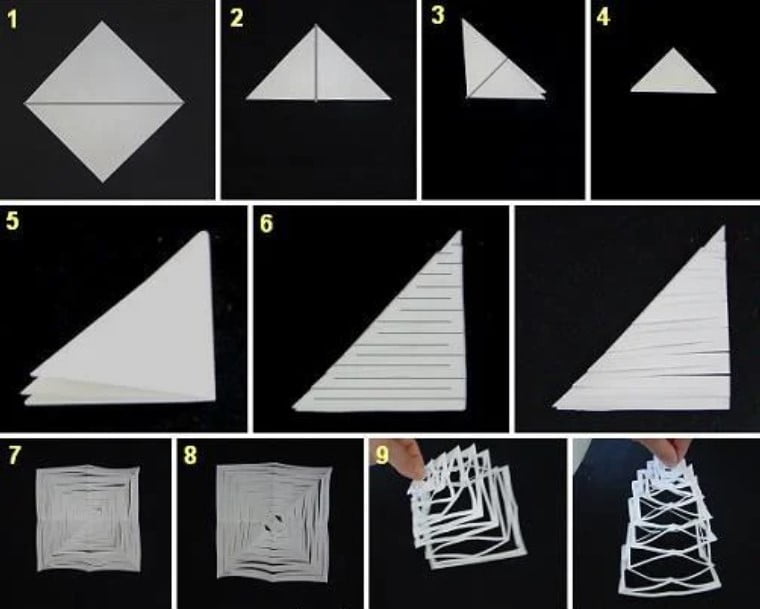 1

2

3

4

5

6

7

8

9